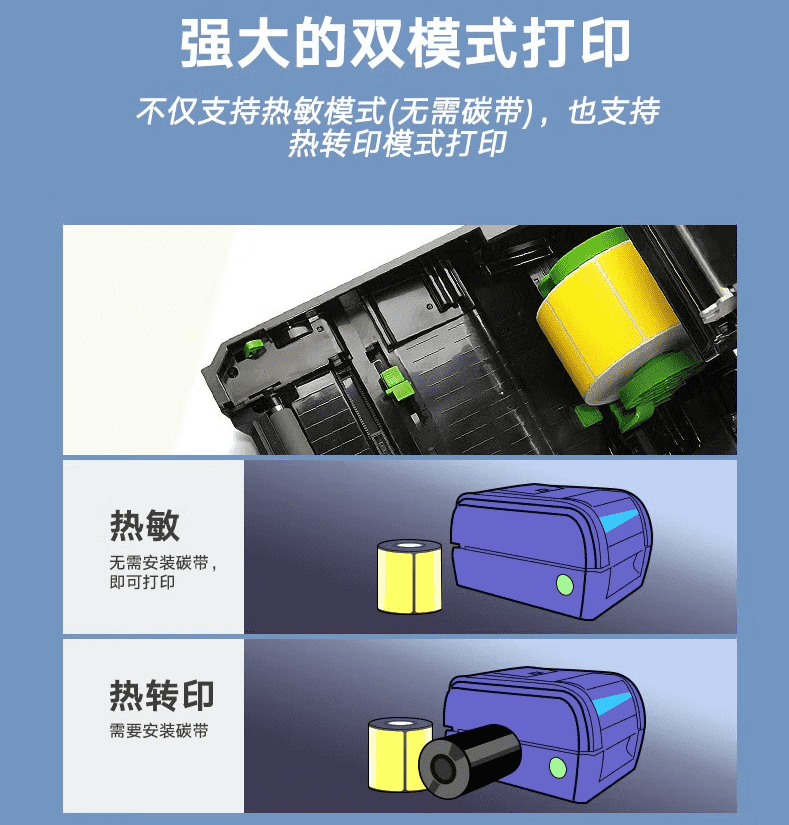 强大的双模式打印

不仅支持热敏模式(无需碳带)，也支持热转印模式打印

热敏

无需安装碳带，即可打印

热转印

需要安装碳带